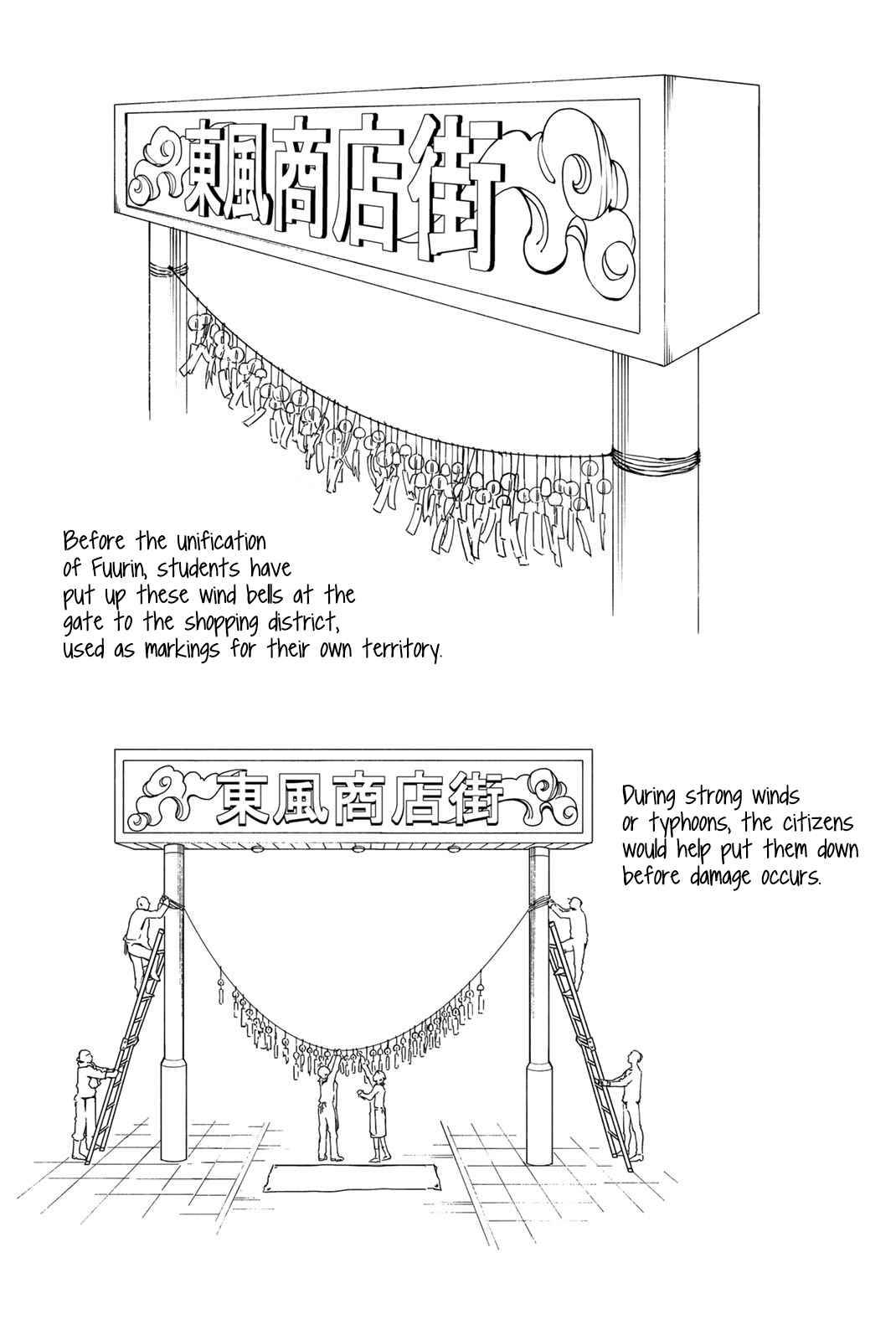 東風商店街

Before the unification of Fuurin, students have put up these wind bells at the gate to the shopping district, used as markings for their own territory.

東風商店街

During strong winds or typhoons, the citizens would help put them down before damage occurs.