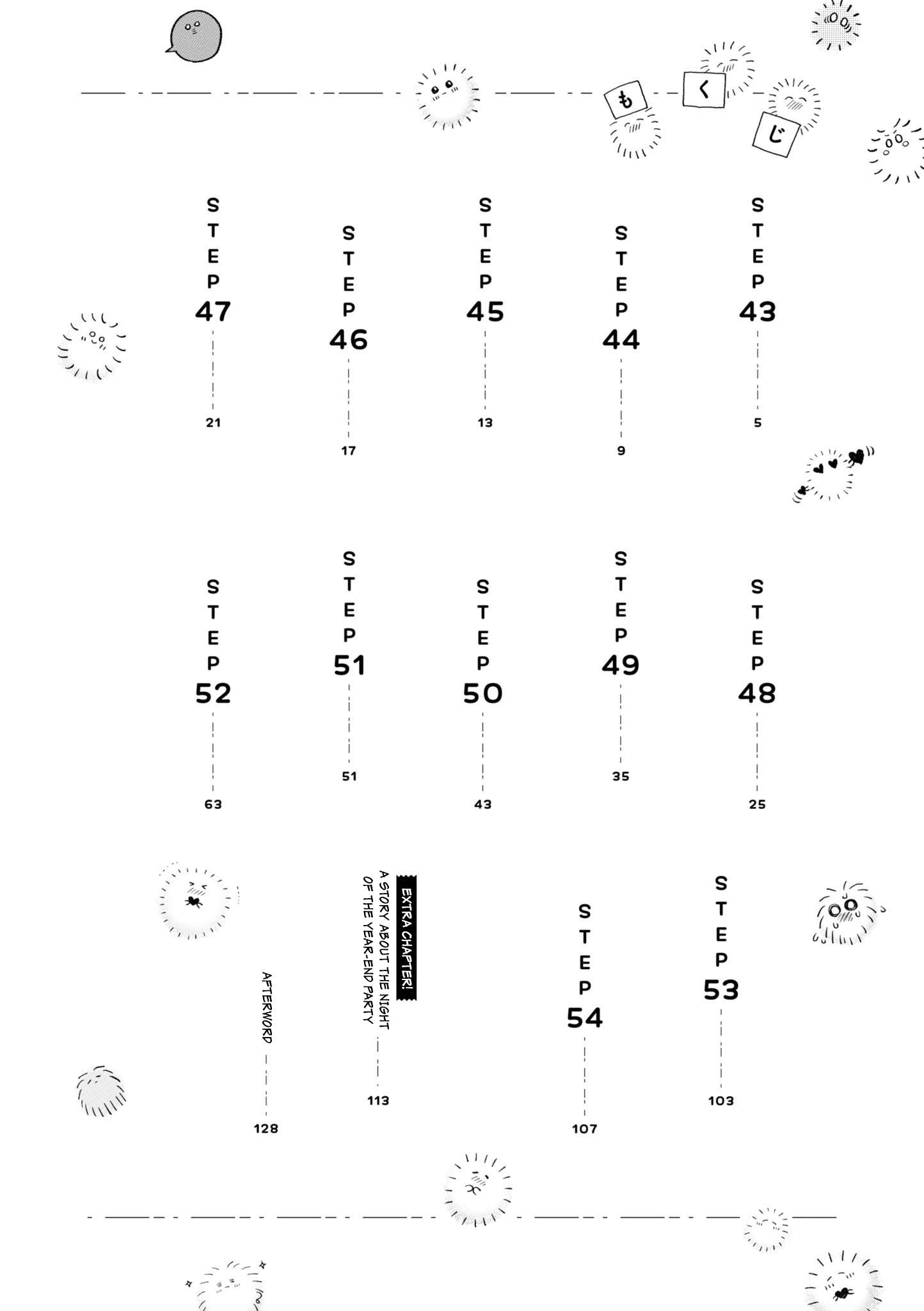 もくじ

STEP 43 5
STEP 44 9
STEP 45 13
STEP 46 17
STEP 47 21

STEP 48 25
STEP 49 35
STEP 50 43
STEP 51 51
STEP 52 63

STEP 53 103
STEP 54 107
EXTRA CHAPTER! A STORY ABOUT THE NIGHT OF THE YEAR-END PARTY 113
AFTERWORD 128