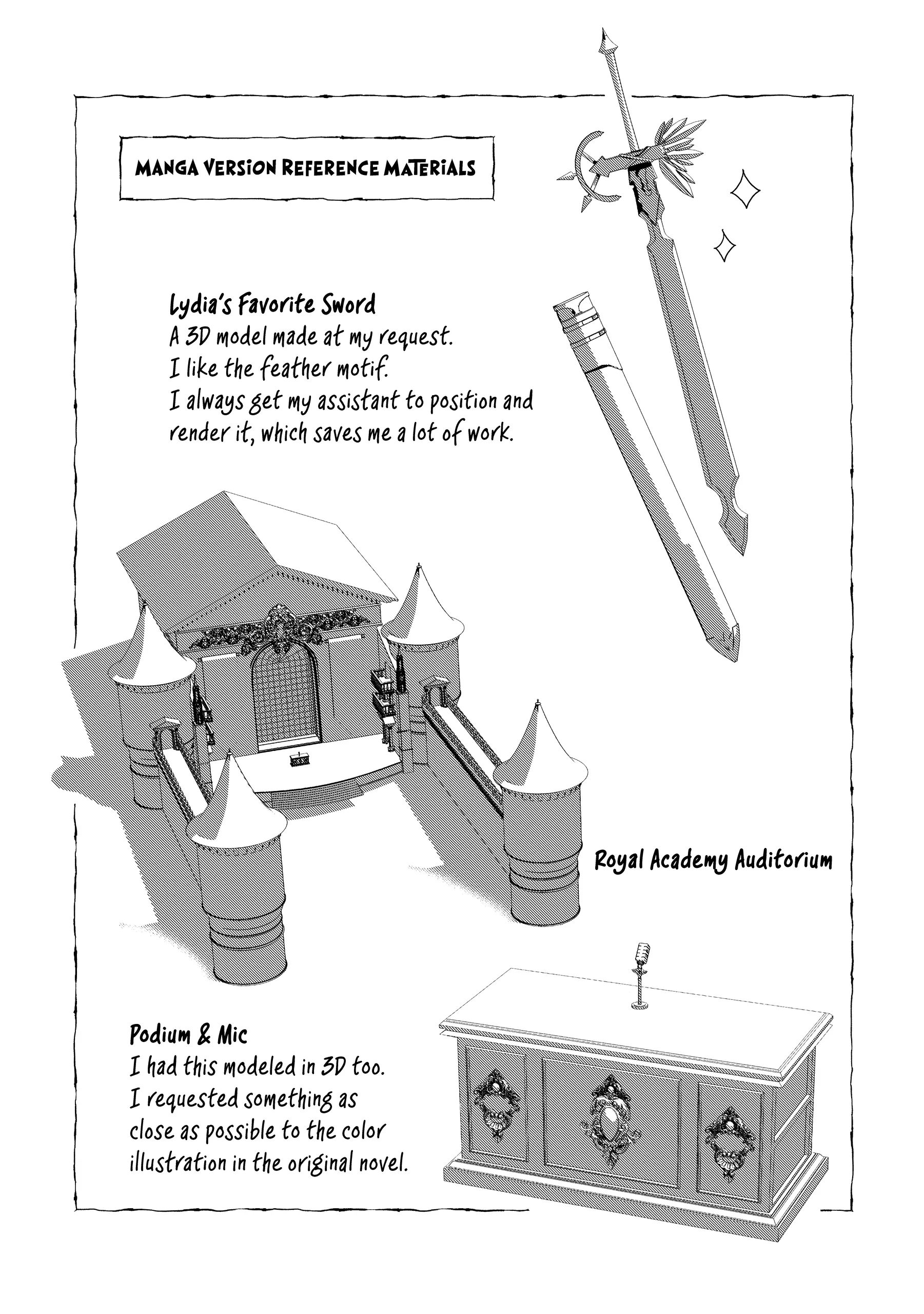 MANGA VERSION REFERENCE MATERIALS

Lydia's Favorite Sword
A 3D model made at my request.
I like the feather motif.
I always get my assistant to position and render it, which saves me a lot of work.

Royal Academy Auditorium

Podium & Mic
I had this modeled in 3D too.
I requested something as close as possible to the color illustration in the original novel.